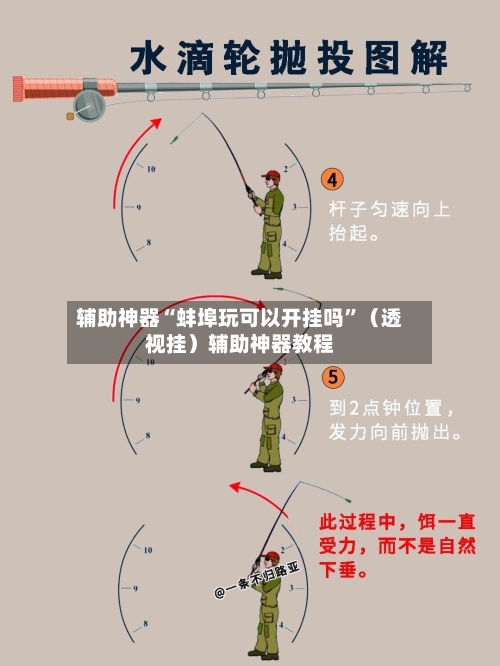 水滴轮抛投图解

10
9
8
2
3
4

4
杆子匀速向上抬起。

辅助神器“蚌埠玩可以开挂吗”（透视挂）辅助神器教程

10
9
8
2
3
4

5
到2点钟位置，发力向前抛出。

10
9
8
2
3
4

此过程中，饵一直受力，而不是自然下垂。

@一条不归路亚