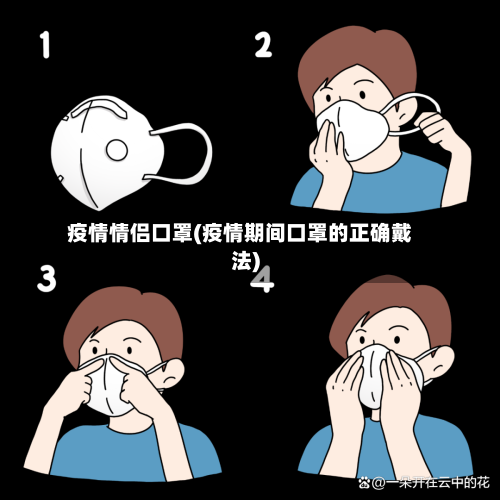 1

2

疫情情侣口罩(疫情期间口罩的正确戴法)

3

4

@一朵开在云中的花