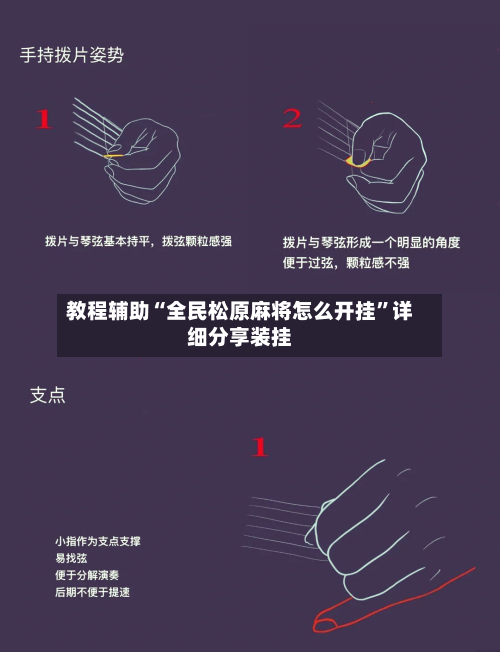 手持拨片姿势

1

拨片与琴弦基本持平，拨弦颗粒感强

2

拨片与琴弦形成一个明显的角度
便于过弦，颗粒感不强

教程辅助“全民松原麻将怎么开挂”详细分享装挂

支点

1

小指作为支点支撑
易找弦
便于分解演奏
后期不便于提速