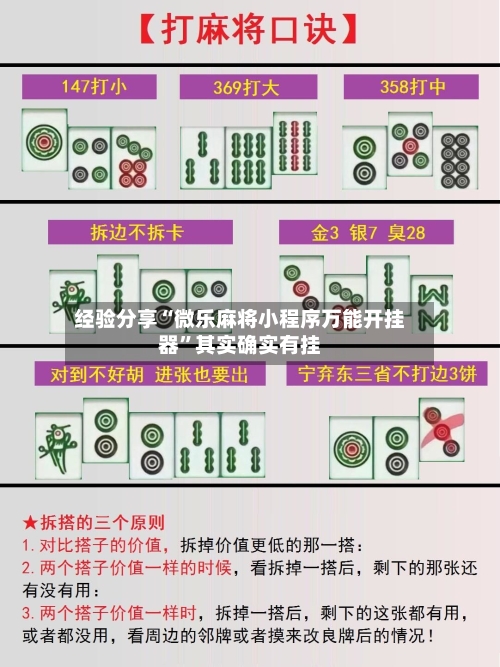 【打麻将口诀】

147打小

369打大

358打中

拆边不拆卡

金3 银7 臭28

经验分享“微乐麻将小程序万能开挂器”其实确实有挂

对到不好胡 进张也要出

宁弃东三省不打边3饼

★拆搭的三个原则

1. 对比搭子的价值，拆掉价值更低的那一搭：

2. 两个搭子价值一样的时候，看拆掉一搭后，剩下的那张还有没有用：

3. 两个搭子价值一样时，拆掉一搭后，剩下的这张都有用，或者都没用，看周边的邻牌或者摸来改良牌后的情况！