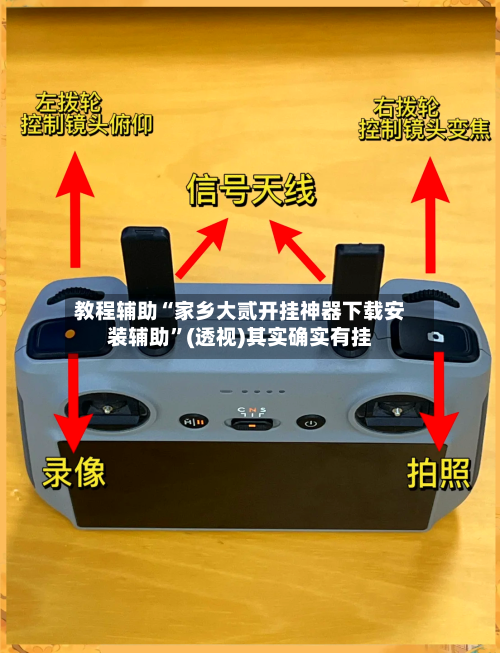 左拨轮
控制镜头俯仰

右拨轮
控制镜头变焦

信号天线

教程辅助“家乡大贰开挂神器下载安装辅助”(透视)其实确实有挂

C N S

录像

拍照