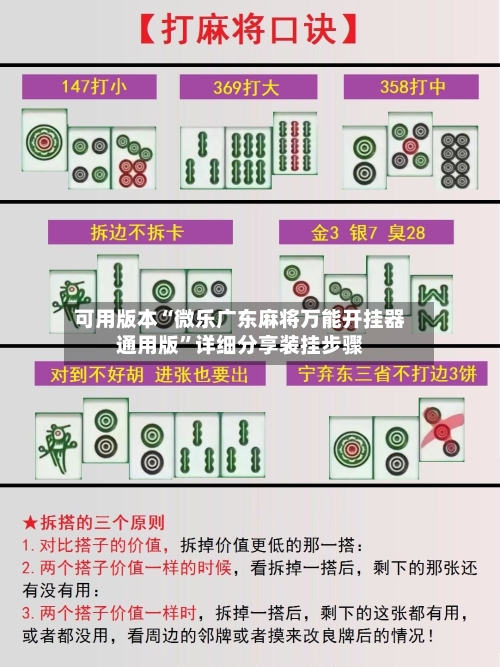 【打麻将口诀】

147打小

369打大

358打中

拆边不拆卡

金3 银7 臭28

可用版本“微乐广东麻将万能开挂器通用版”详细分享装挂步骤

对到不好胡 进张也要出

宁弃东三省不打边3饼

★拆搭的三个原则

1. 对比搭子的价值，拆掉价值更低的那一搭：

2. 两个搭子价值一样的时候，看拆掉一搭后，剩下的那张还有没有用：

3. 两个搭子价值一样时，拆掉一搭后，剩下的这张都有用，或者都没用，看周边的邻牌或者摸来改良牌后的情况！